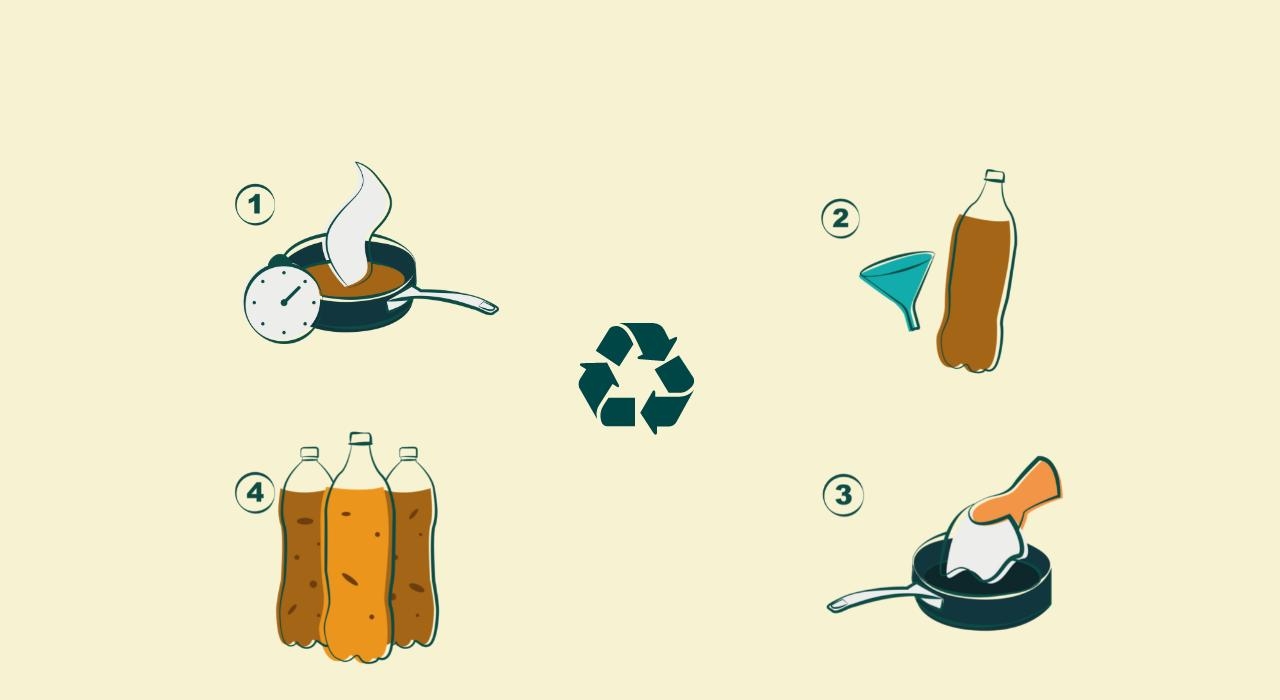 1

2

4

3